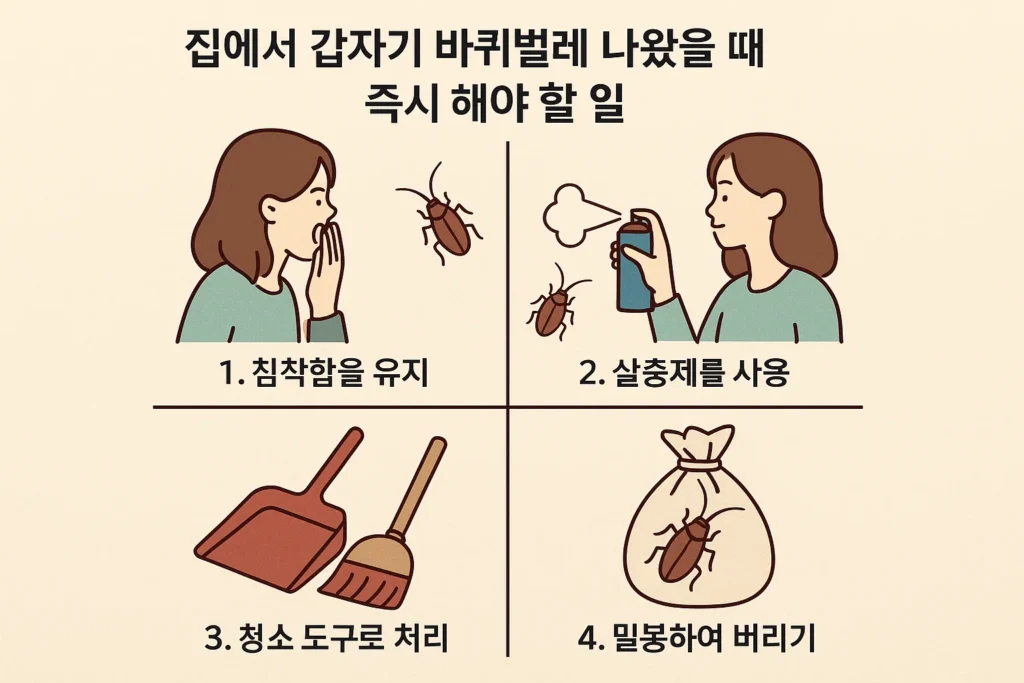 집에서 갑자기 바퀴벌레 나왔을 때
즉시 해야 할 일

1. 침착함을 유지

2. 살충제를 사용

3. 청소 도구로 처리

4. 밀봉하여 버리기