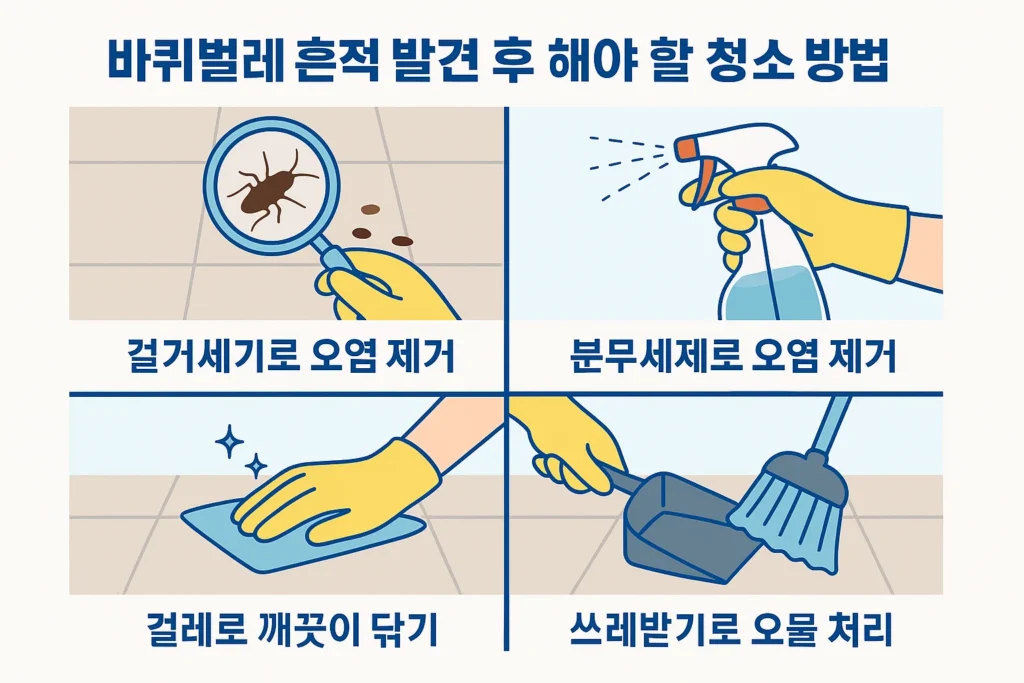 바퀴벌레 흔적 발견 후 해야 할 청소 방법

걸거세기로 오염 제거

분무세제로 오염 제거

걸레로 깨끗이 닦기

쓰레받기로 오물 처리